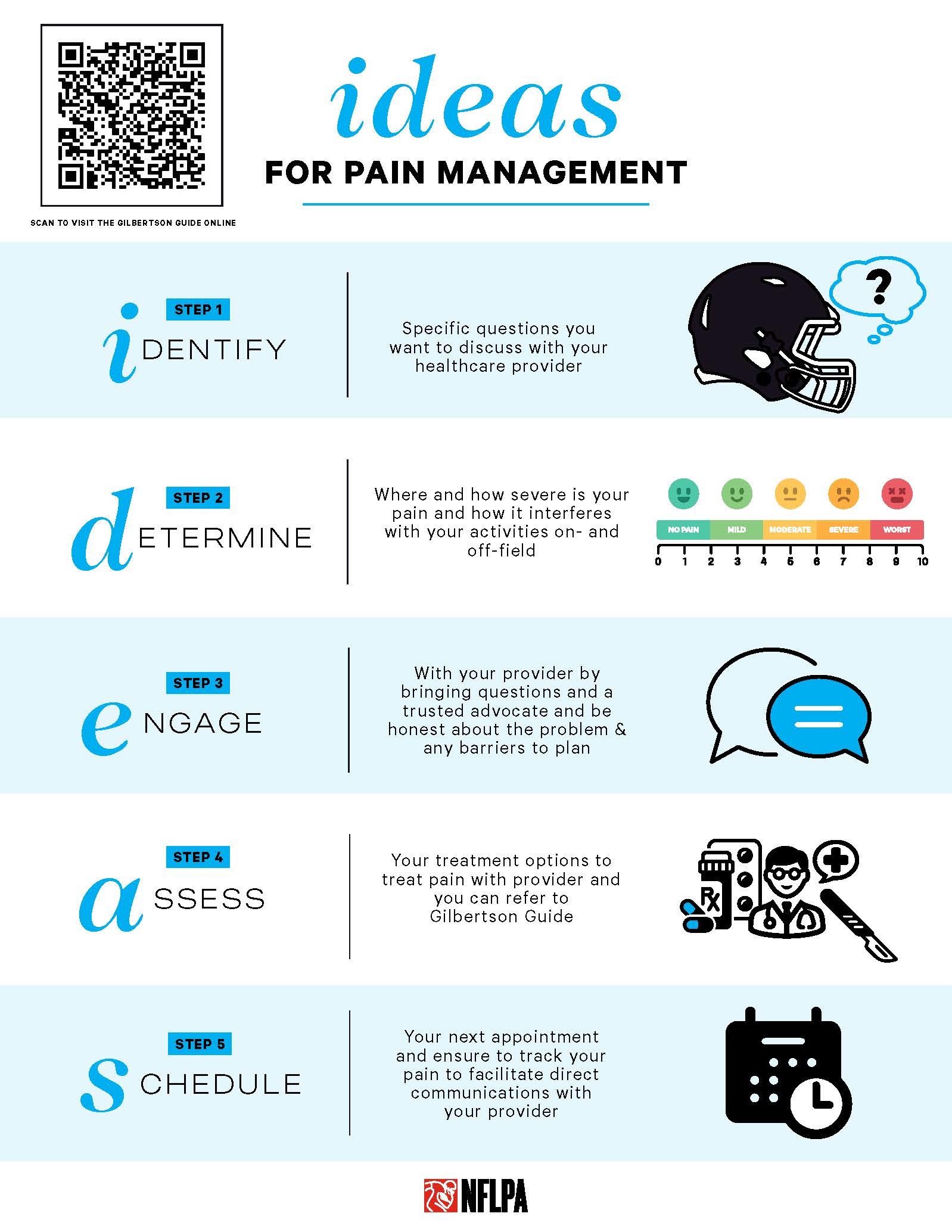 SCAN TO VISIT THE GILBERTSON GUIDE ONLINE

ideas
FOR PAIN MANAGEMENT

STEP 1
iDENTIFY

Specific questions you want to discuss with your healthcare provider

?

STEP 2
dETERMINE

Where and how severe is your pain and how it interferes with your activities on- and off-field

NO PAIN MILD MODERATE SEVERE WORST
0 1 2 3 4 5 6 7 8 9 10

STEP 3
eNGAGE

With your provider by bringing questions and a trusted advocate and be honest about the problem & any barriers to plan

STEP 4
aSSESS

Your treatment options to treat pain with provider and you can refer to Gilbertson Guide

Rx

STEP 5
sCHEDULE

Your next appointment and ensure to track your pain to facilitate direct communications with your provider

NFLPA